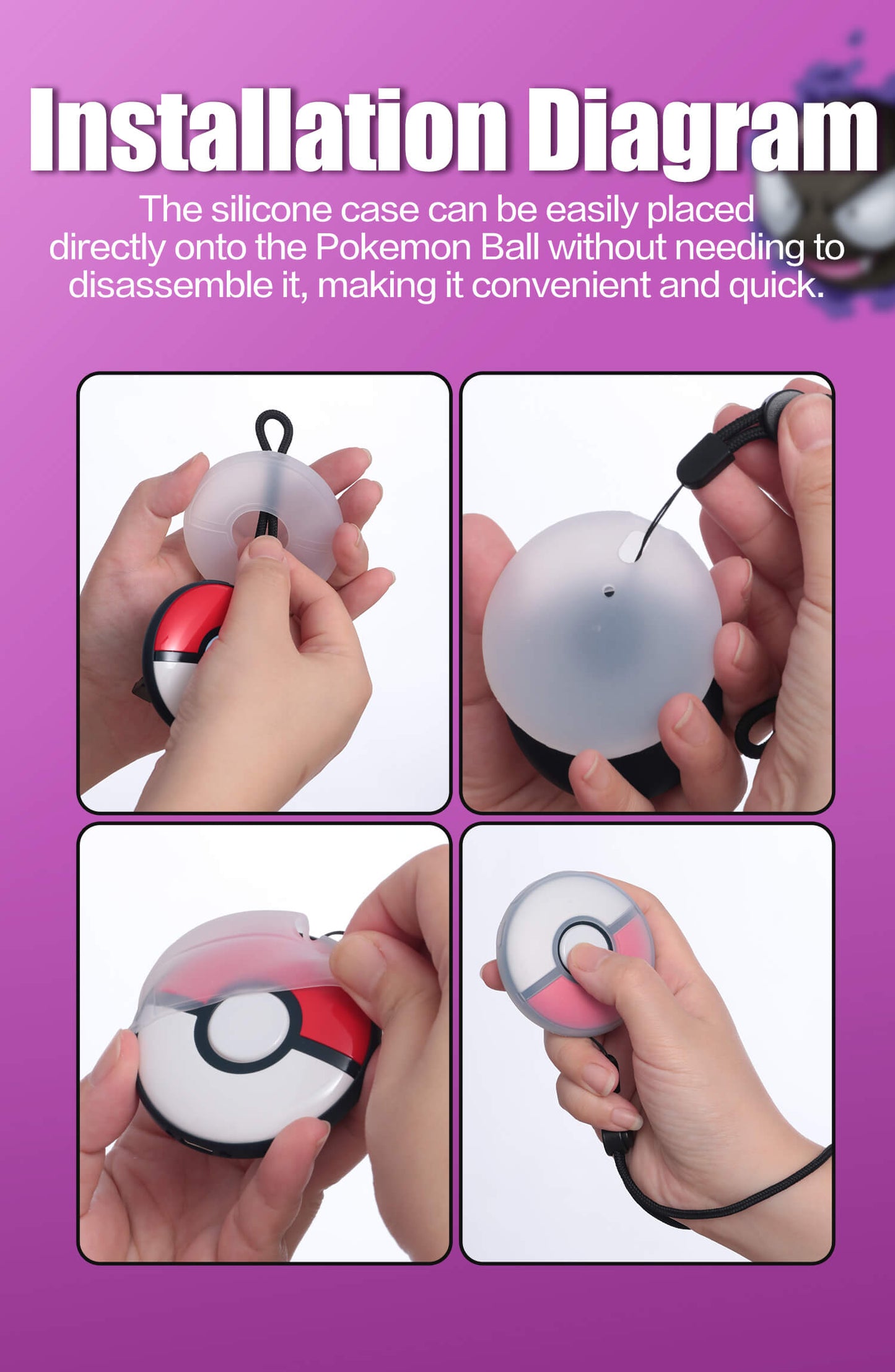 Installation Diagram

The silicone case can be easily placed directly onto the Pokemon Ball without needing to disassemble it, making it convenient and quick.