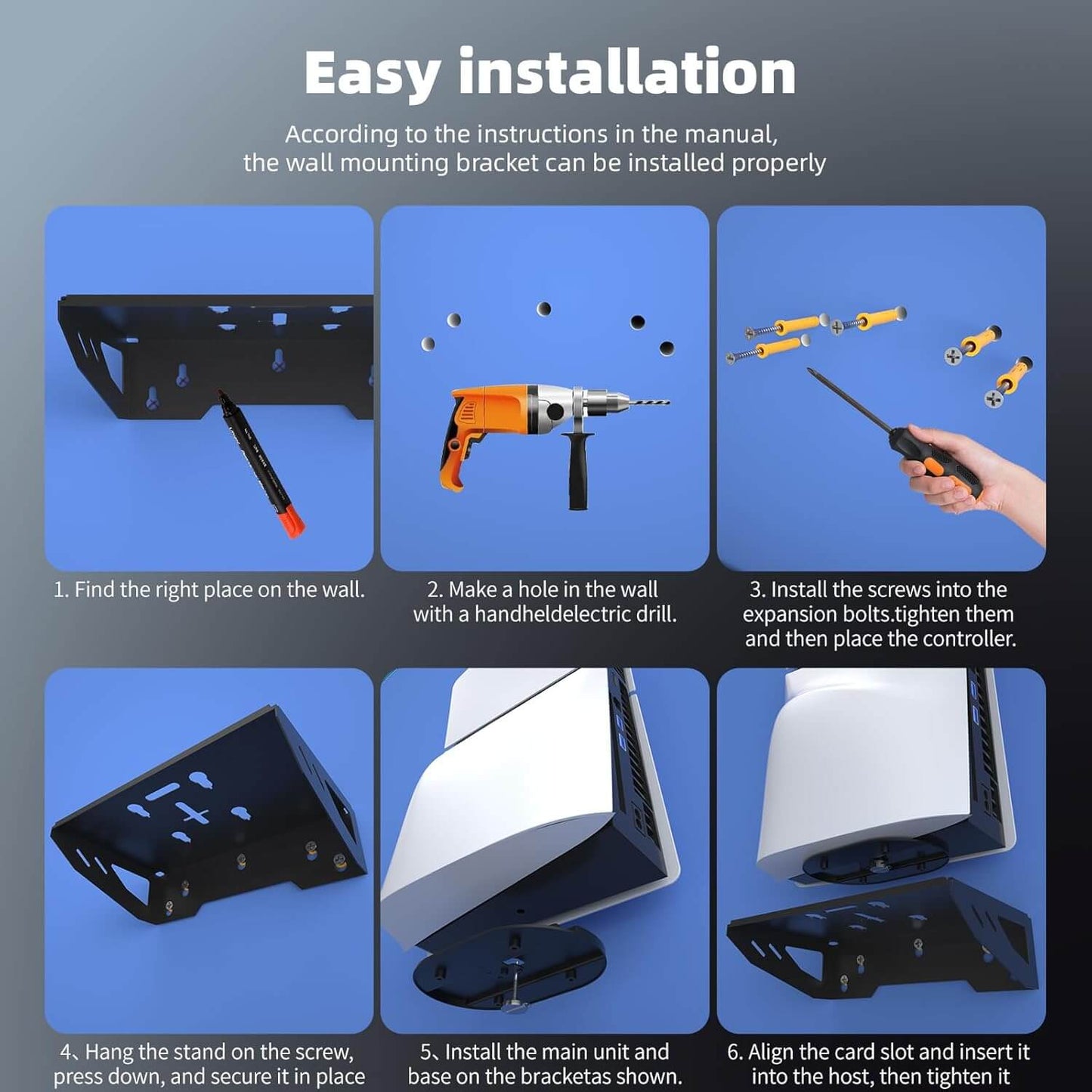 Easy installation

According to the instructions in the manual, the wall mounting bracket can be installed properly

1. Find the right place on the wall.

2. Make a hole in the wall with a handheldelectric drill.

3. Install the screws into the expansion bolts.tighten them and then place the controller.

4、Hang the stand on the screw, press down, and secure it in place

5、Install the main unit and base on the bracketas shown.

6. Align the card slot and insert it into the host, then tighten it